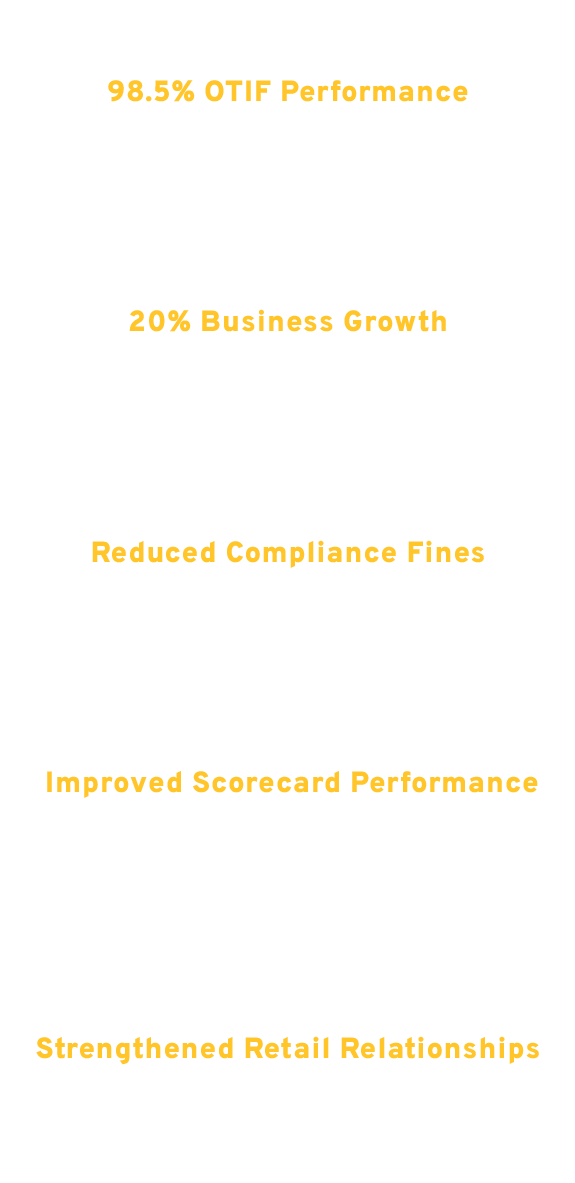 98.5% OTIF Performance

20% Business Growth

Reduced Compliance Fines

Improved Scorecard Performance

Strengthened Retail Relationships